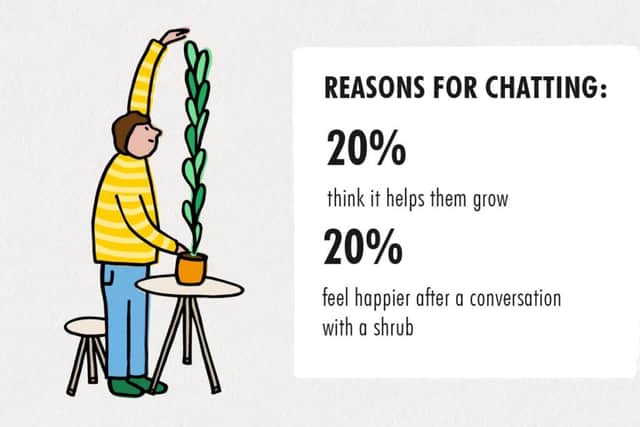 REASONS FOR CHATTING:

20%

think it helps them grow

20%

feel happier after a conversation with a shrub