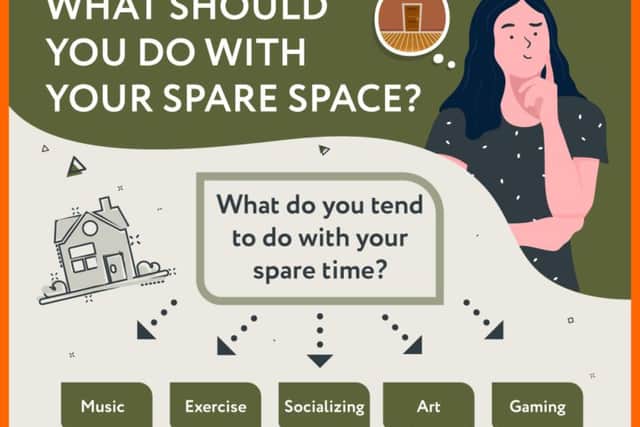 WHAT SHOULD YOU DO WITH YOUR SPARE SPACE?

What do you tend to do with your spare time?

Music

Exercise

Socializing

Art

Gaming