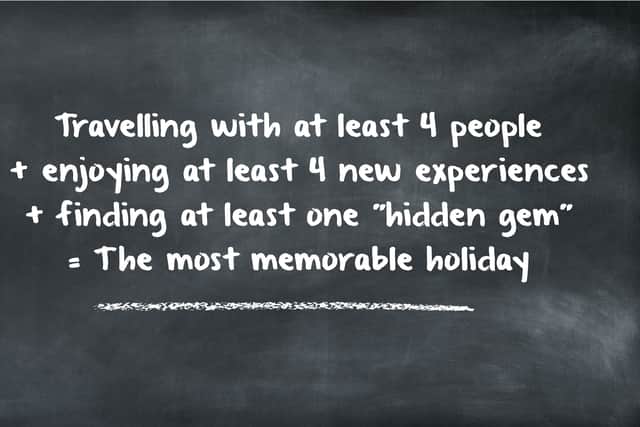 Travelling with at least 4 people
+ enjoying at least 4 new experiences
+ finding at least one "hidden gem"
= The most memorable holiday