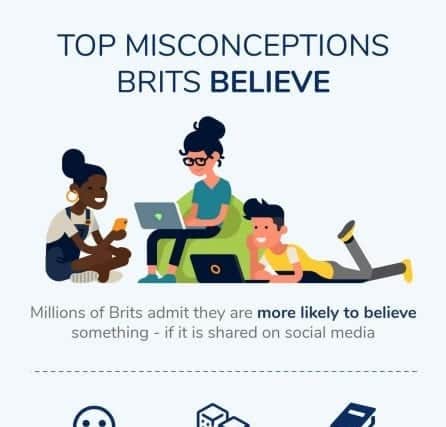 TOP MISCONCEPTIONS BRITS BELIEVE

Millions of Brits admit they are more likely to believe something - if it is shared on social media