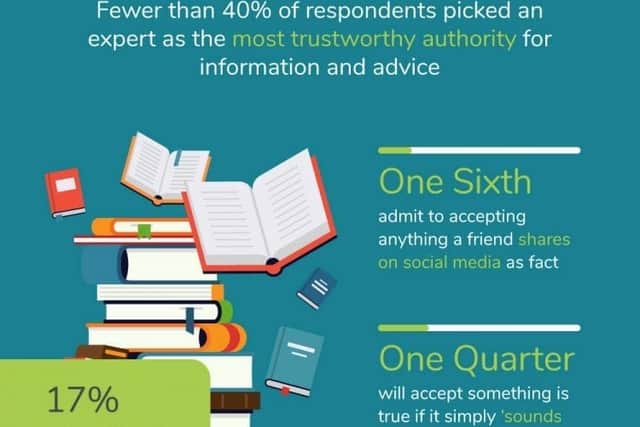 Fewer than 40% of respondents picked an expert as the most trustworthy authority for information and advice

One Sixth

admit to accepting anything a friend shares on social media as fact

One Quarter

will accept something is true if it simply 'sounds

17%