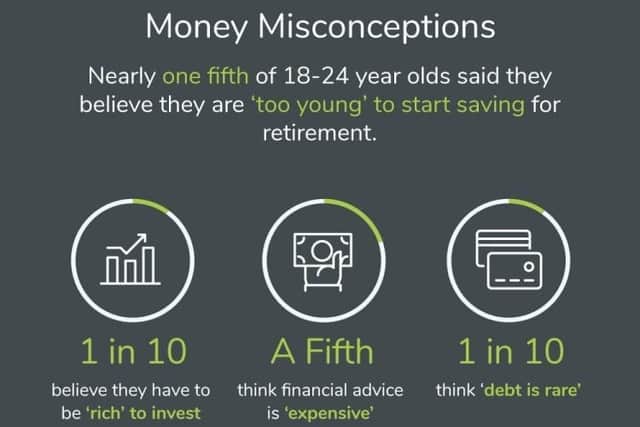 Money Misconceptions

Nearly one fifth of 18-24 year olds said they believe they are 'too young' to start saving for retirement.

1 in 10

believe they have to be 'rich' to invest

A Fifth

think financial advice is 'expensive'

1 in 10

think 'debt is rare'