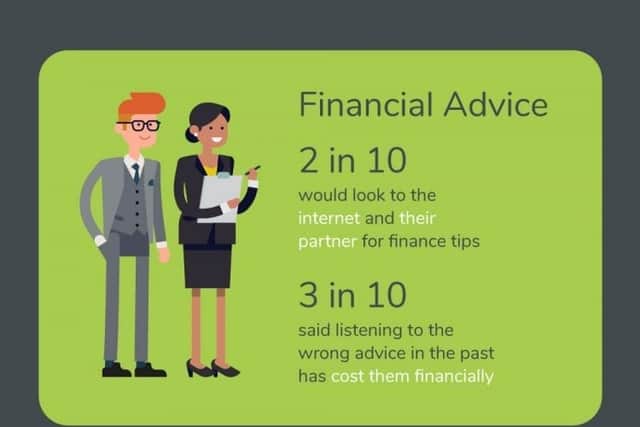 Financial Advice

2 in 10

would look to the internet and their partner for finance tips

3 in 10

said listening to the wrong advice in the past has cost them financially